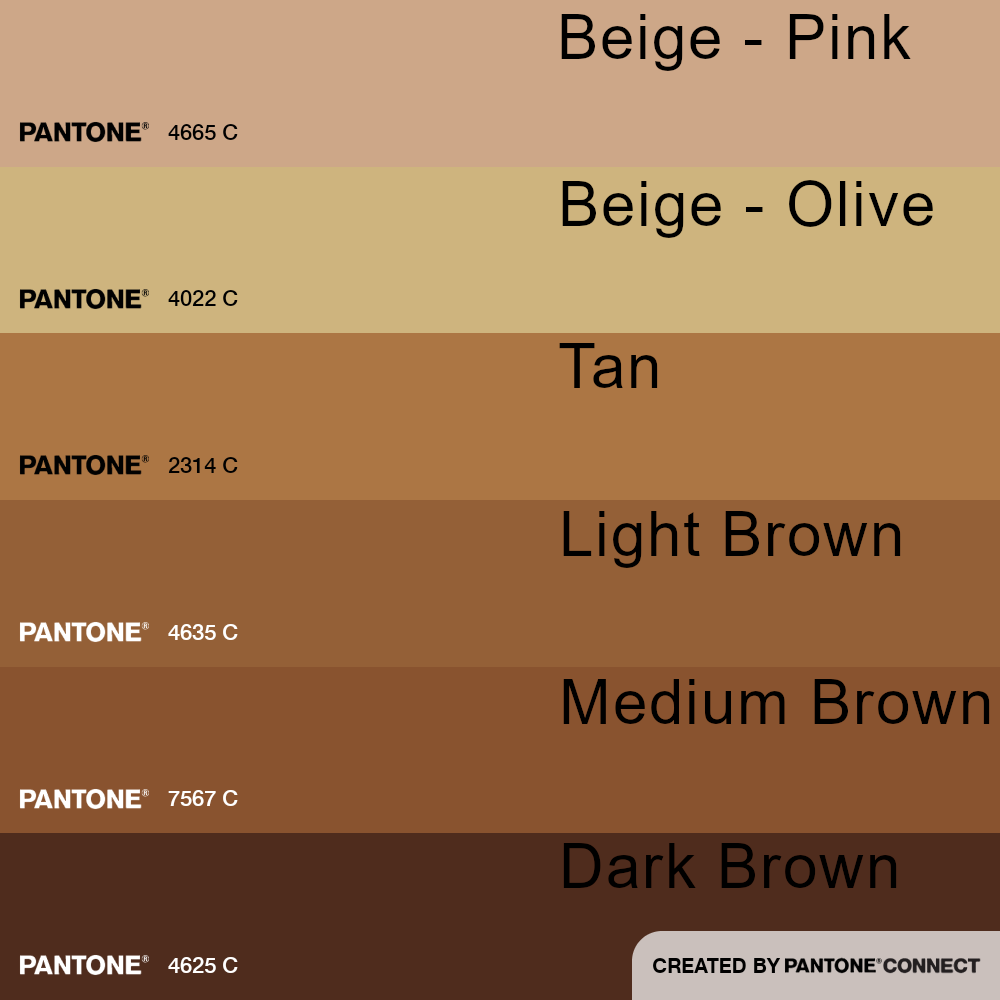 Beige - Pink

PANTONE® 4665 C

Beige - Olive

PANTONE® 4022 C

Tan

PANTONE® 2314 C

Light Brown

PANTONE® 4635 C

Medium Brown

PANTONE® 7567 C

Dark Brown

PANTONE® 4625 C

CREATED BY PANTONE® CONNECT